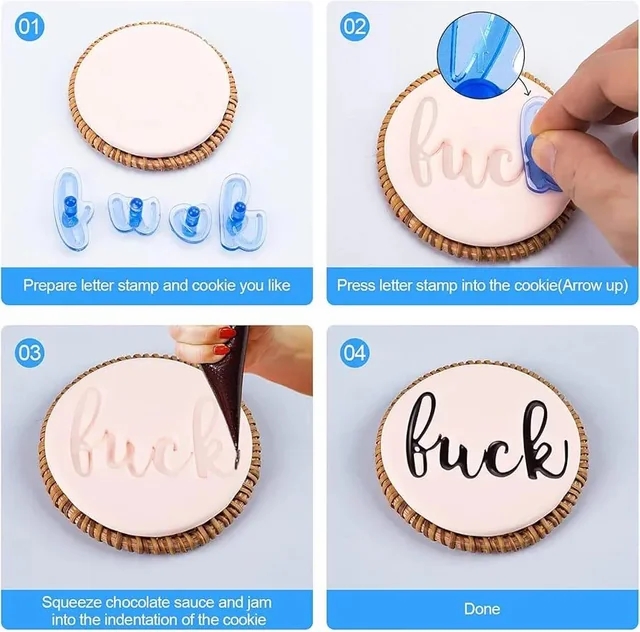 01

Prepare letter stamp and cookie you like

02

fuck

Press letter stamp into the cookie(Arrow up)

03

fuck

Squeeze chocolate sauce and jam into the indentation of the cookie

04

fuck

Done